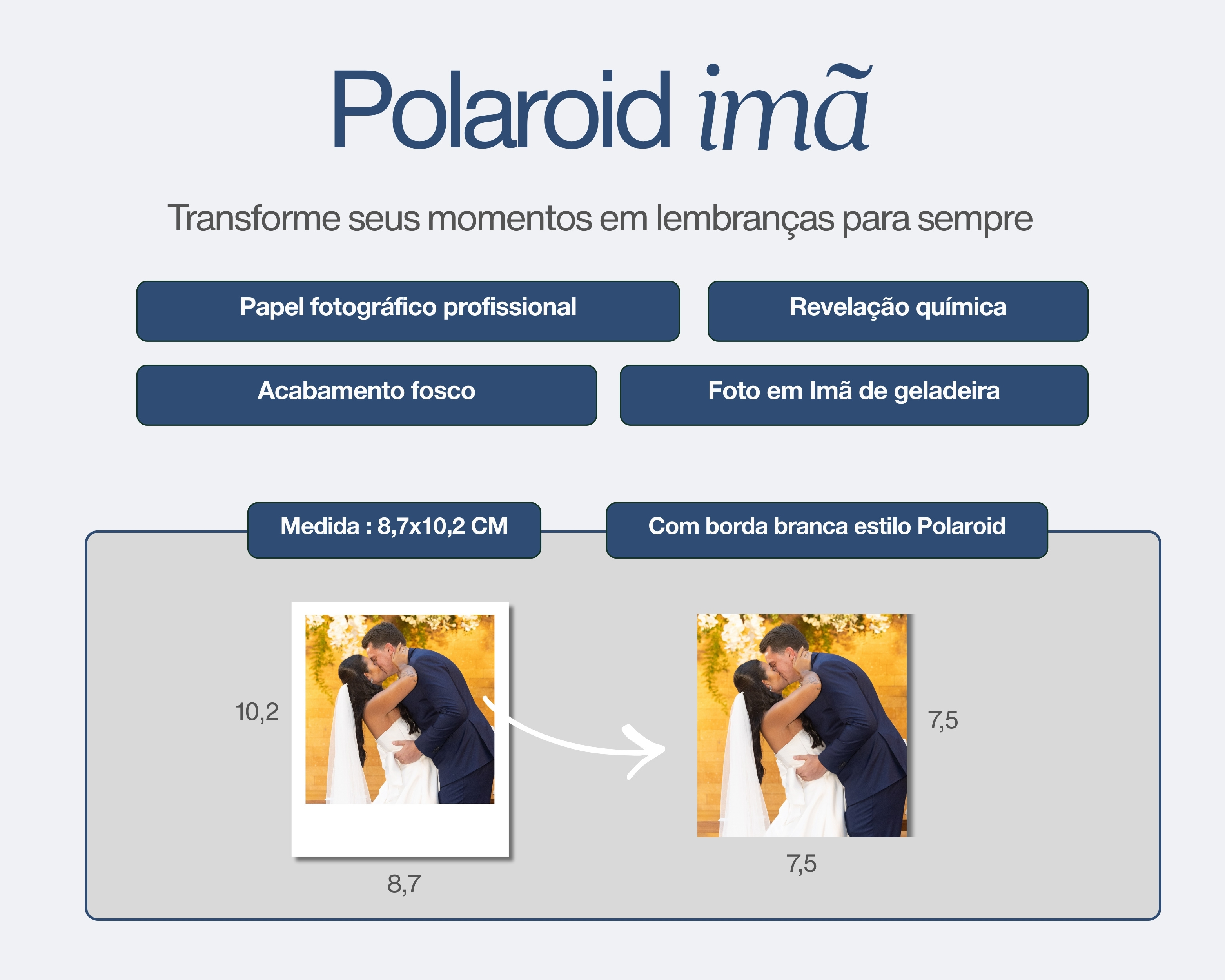 Polaroid imã

Transforme seus momentos em lembranças para sempre

Papel fotográfico profissional

Revelação química

Acabamento fosco

Foto em Imã de geladeira

Medida : 8,7x10,2 CM

Com borda branca estilo Polaroid

10,2

8,7

7,5

7,5